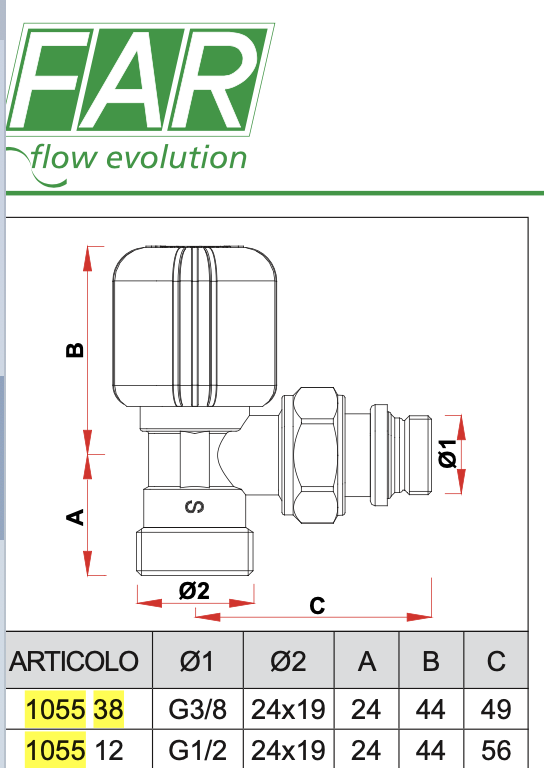 FAR
flow evolution

B
A
S
Ø1
Ø2
C

| ARTICOLO | Ø1 | Ø2 | A | B | C |
|---|---|---|---|---|---|
| 1055 38 | G3/8 | 24x19 | 24 | 44 | 49 |
| 1055 12 | G1/2 | 24x19 | 24 | 44 | 56 |